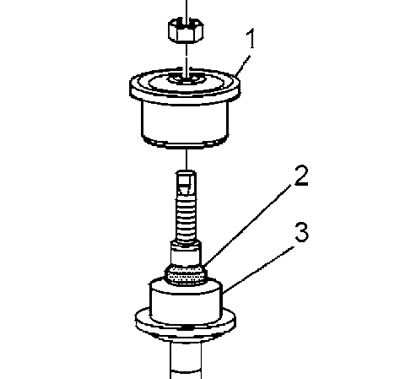 1
2
3