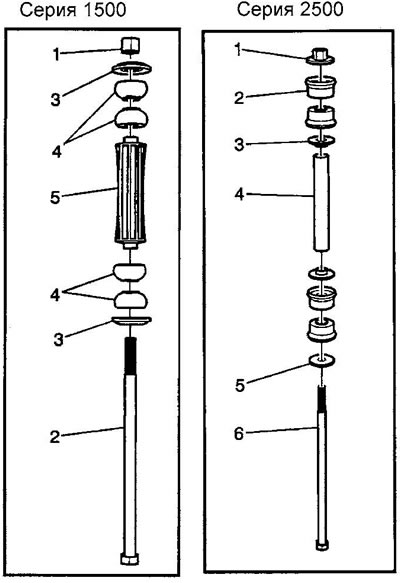 Серия 1500

1
3
4
5
4
3
2

Серия 2500

1
2
3
4
5
6