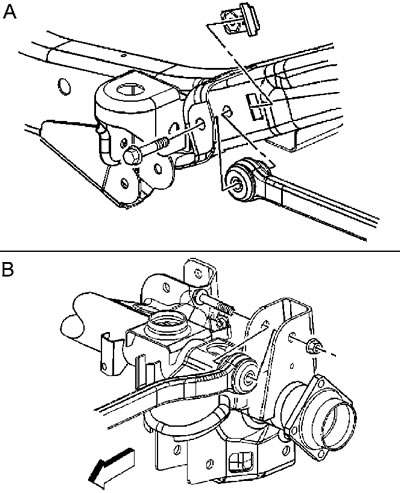 A

B