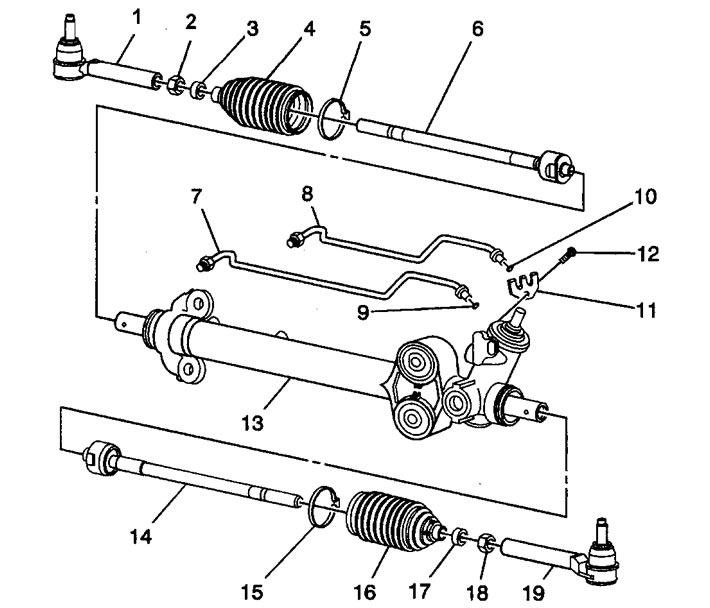 1
2
3
4
5
6
7
8
10
12
9
11
13
14
15
16
17
18
19