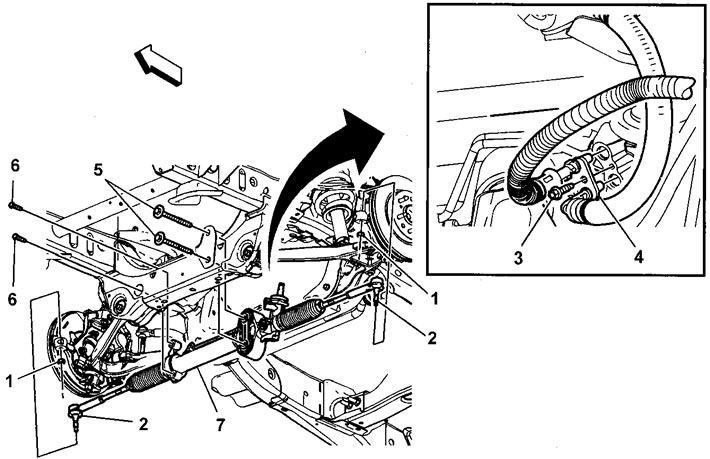 6
5
6
1
2
1
2
7
3
4