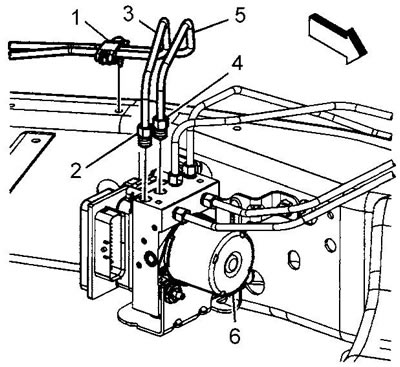 1
3
5
4
2
6