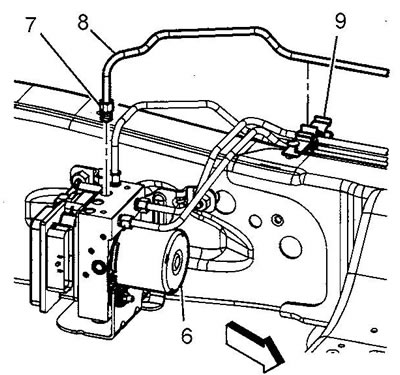 7
8
9
6