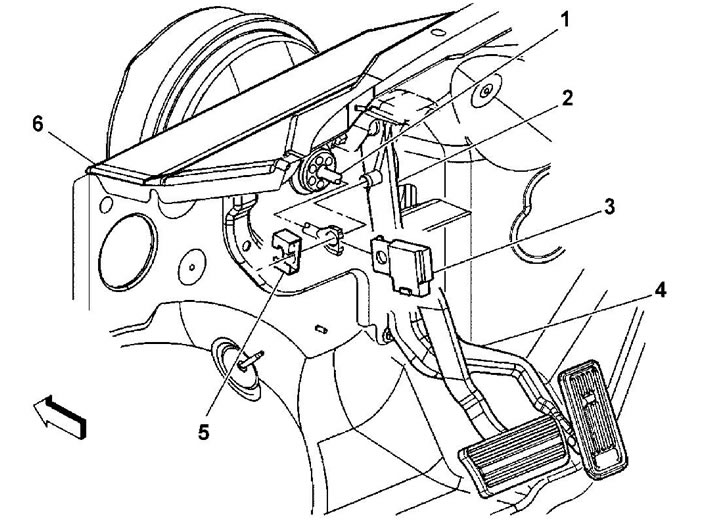 1
2
6
3
4
5