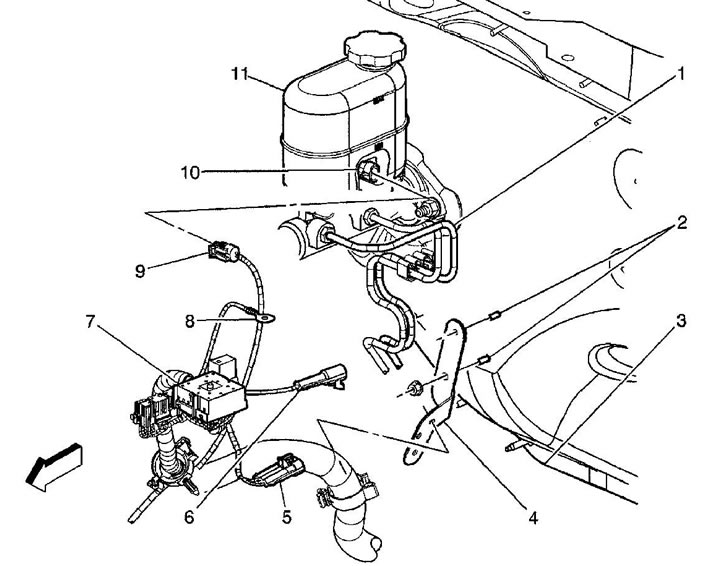 11
1
10
2
9
8
7
3
6
5
4