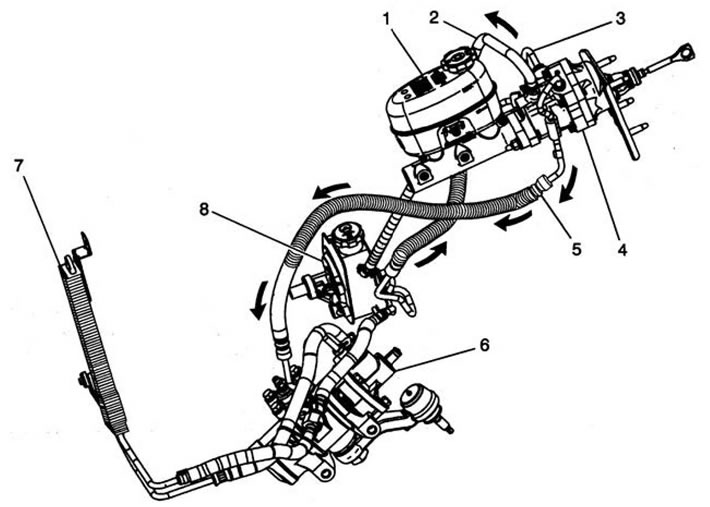 1
2
3
7
8
5
4
6