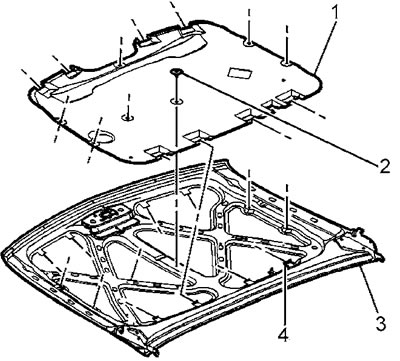 1
2
3
4