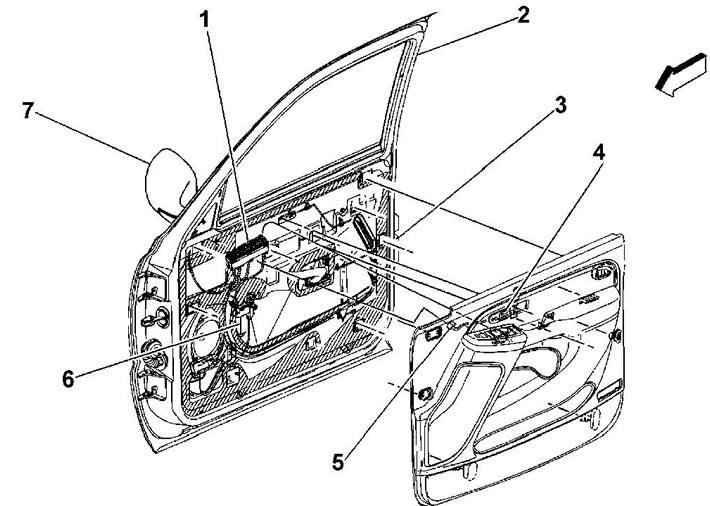 1
2
7
3
4
6
5