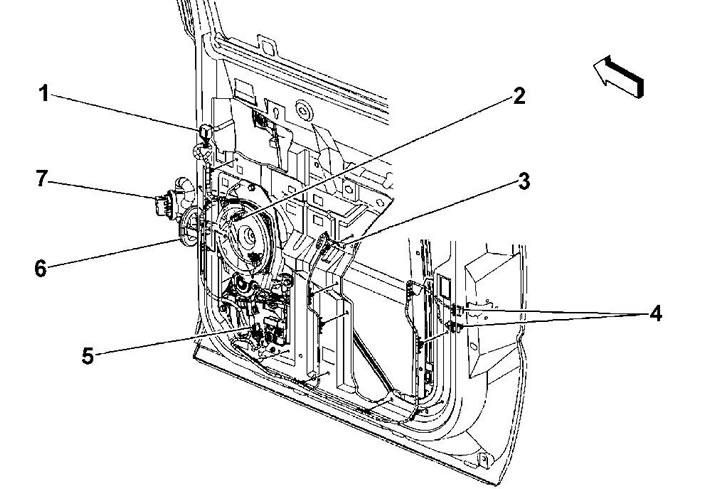 1
2
7
3
6
4
5