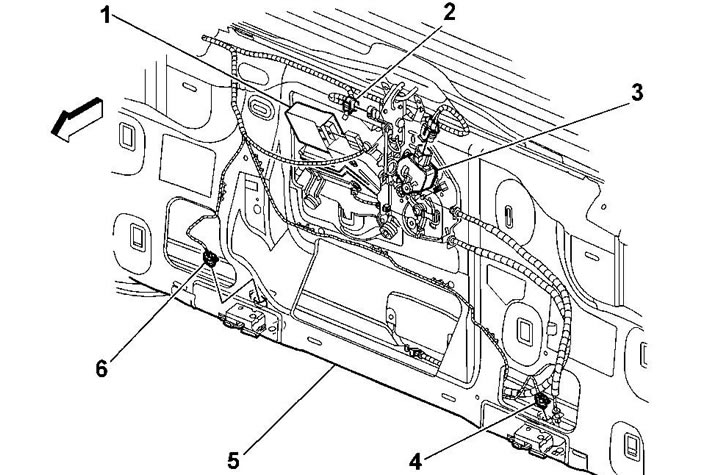 1
2
3
6
5
4