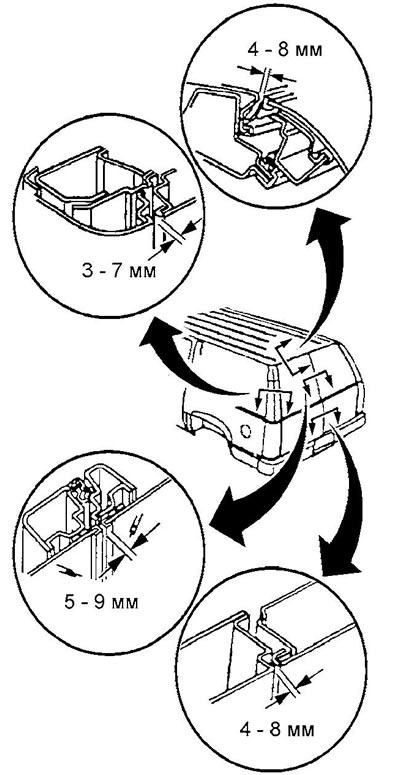 4 - 8 мм

3 - 7 мм

5 - 9 мм

4 - 8 мм