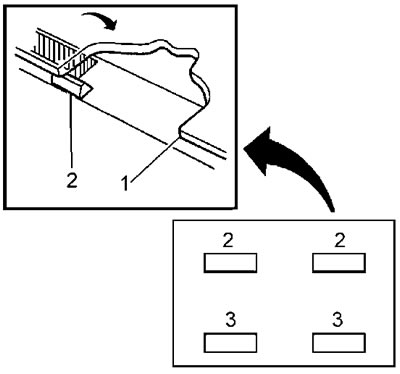 2
1
2
2
3
3