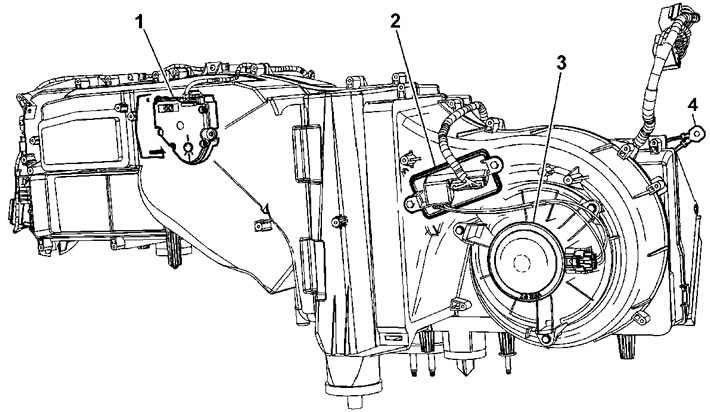 1
2
3
4