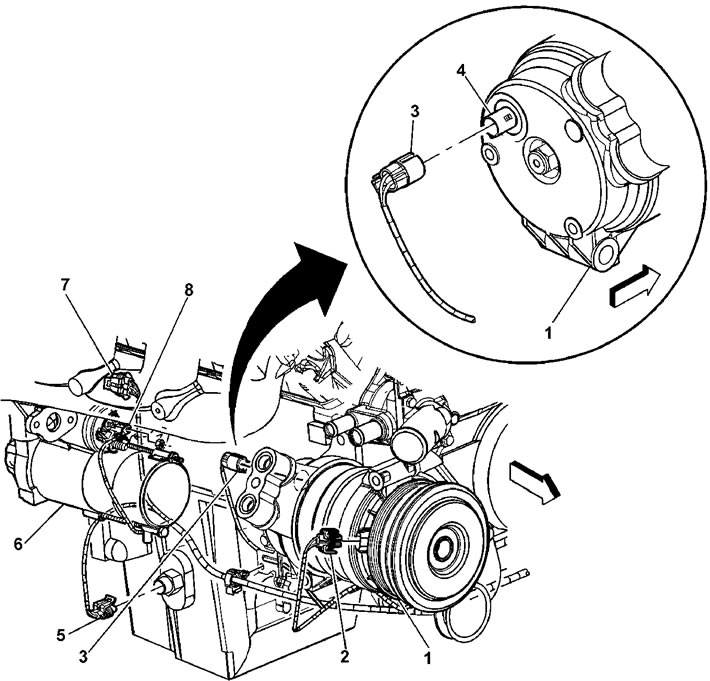 4
3
1
7
8
6
5
3
2
1