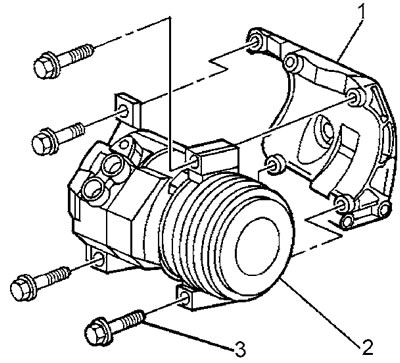 1
2
3