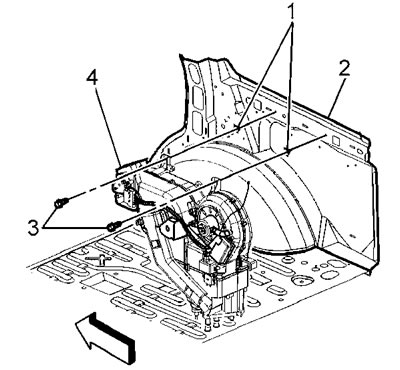 1
2
4
3