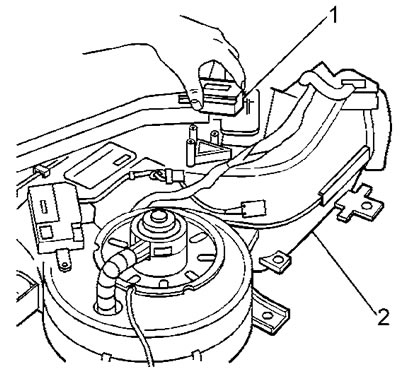 1
2