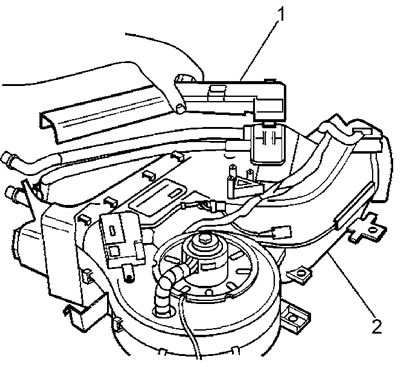 1

2