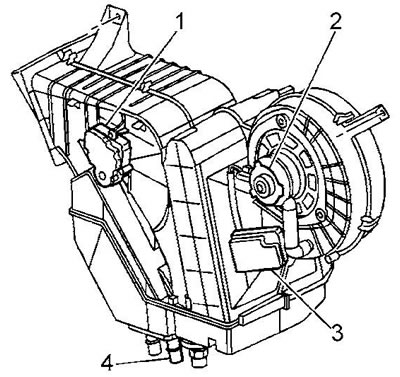 1
2
3
4