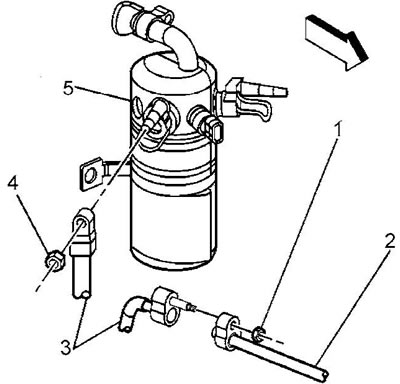 5
1
4
2
3