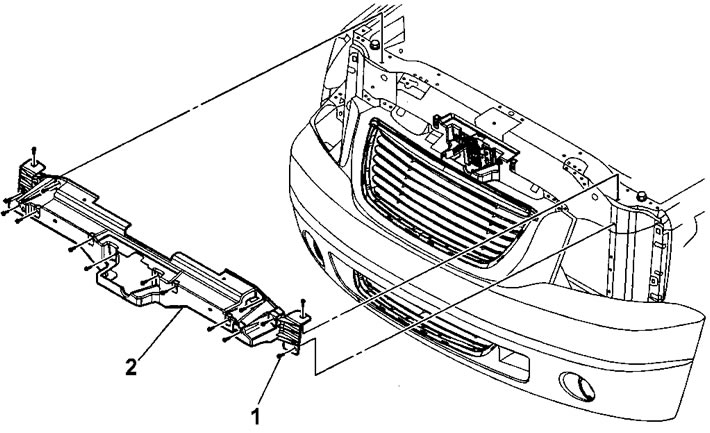 2

1