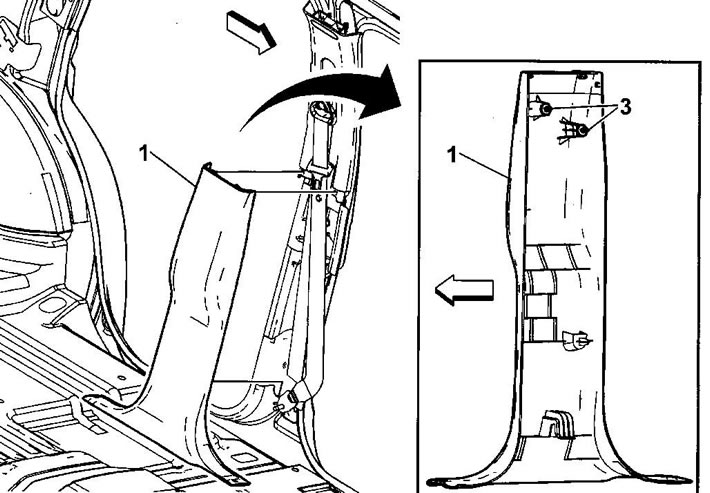 1

1

3