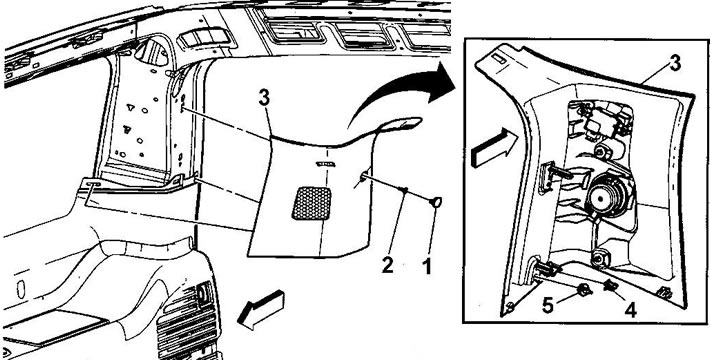 3
2
1
3
5
4