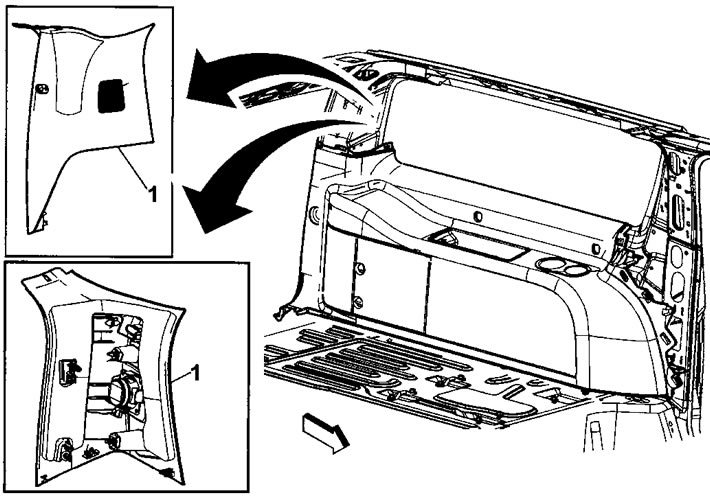 1

1