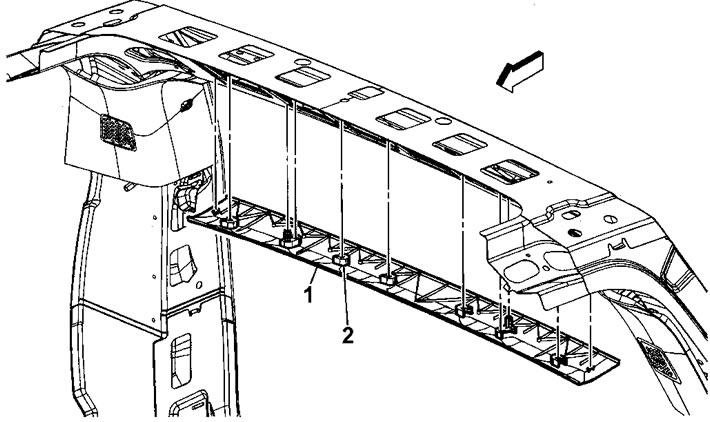 1
2