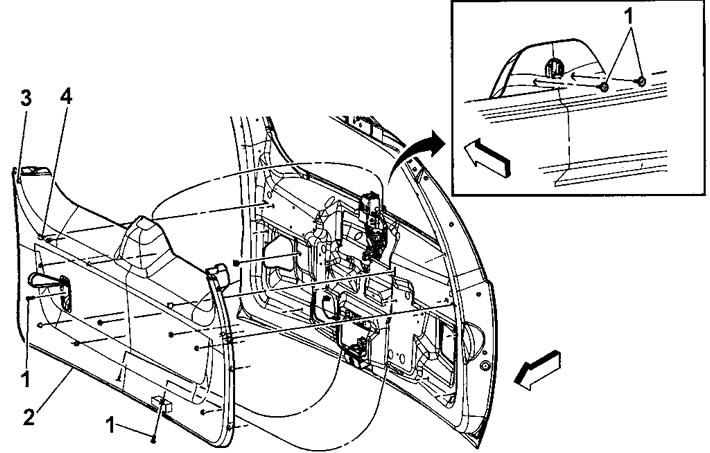 1
3
4
1
2
1