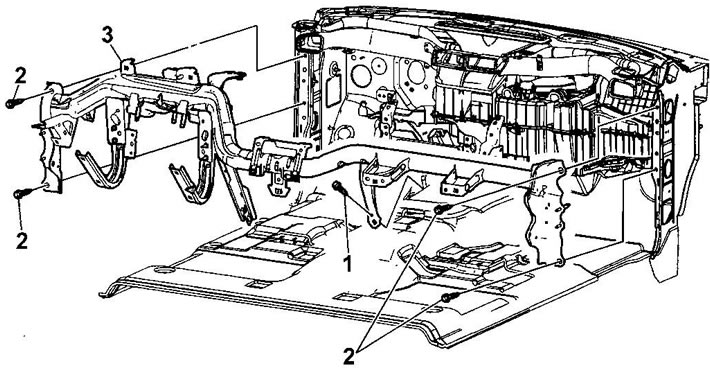 3
2
2
1
2