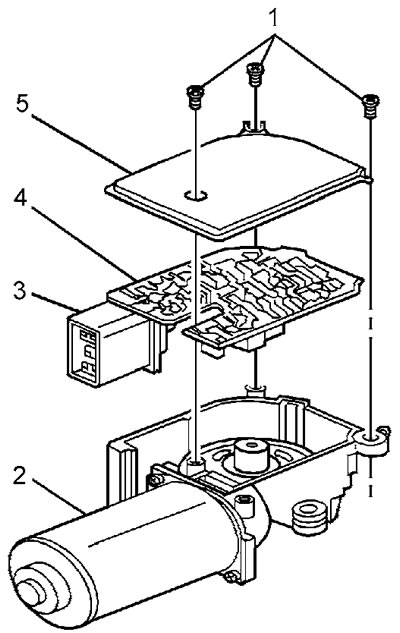 1
5
4
3
2