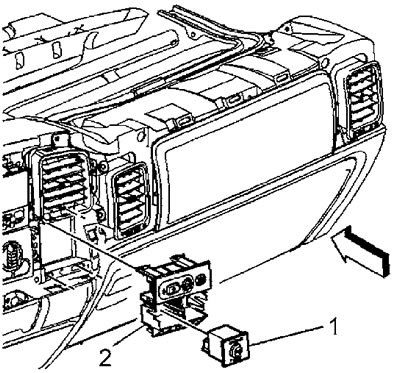 1
2