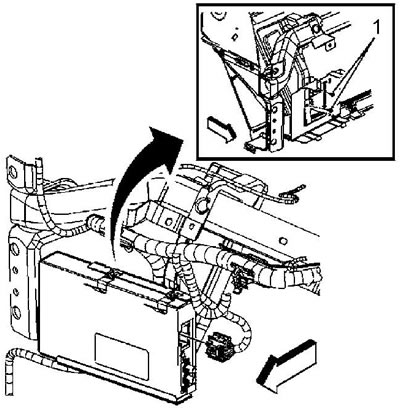 1