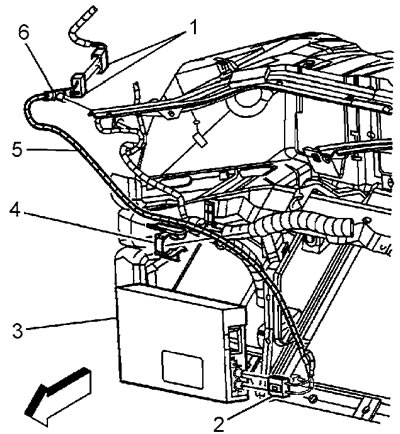 6
1
5
4
3
2