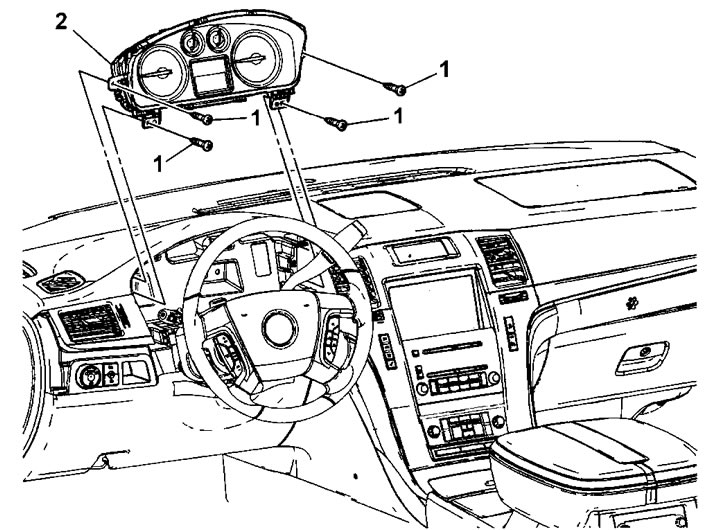 2
1
1
1
1