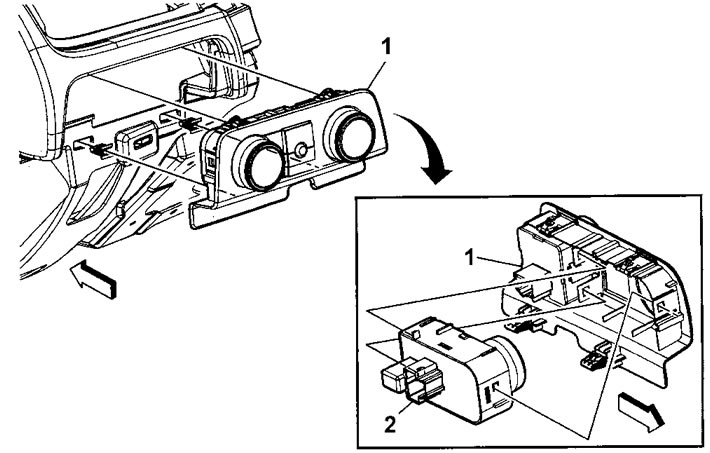 1

1

2