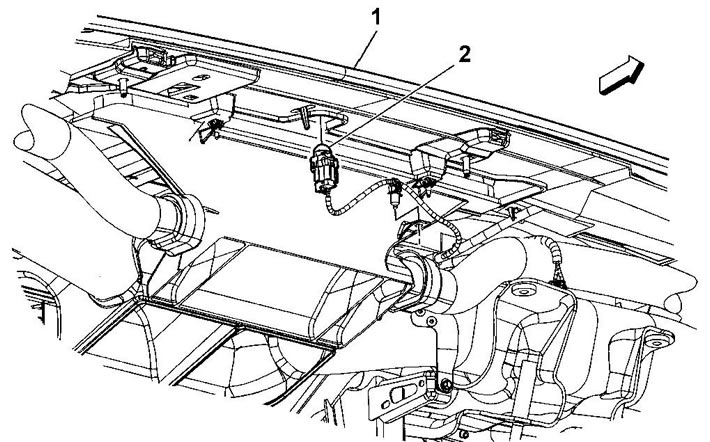 1
2