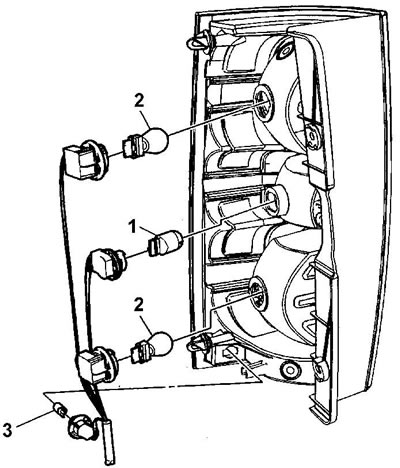 2
1
2
3