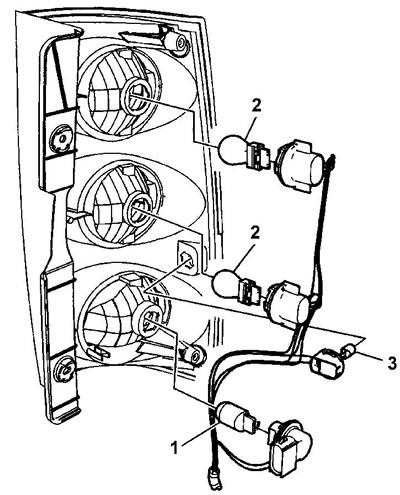 2
2
3
1