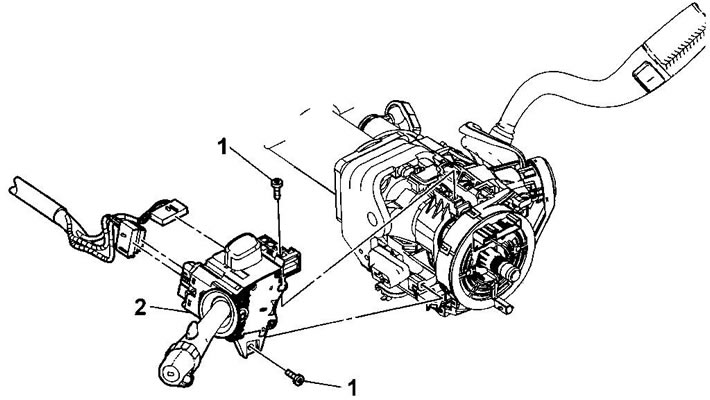 1
2
1