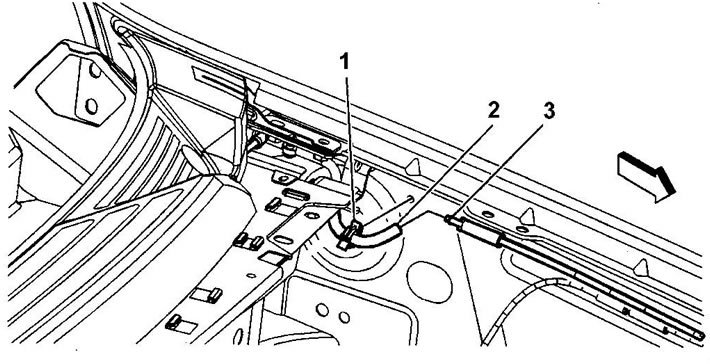 1
2
3