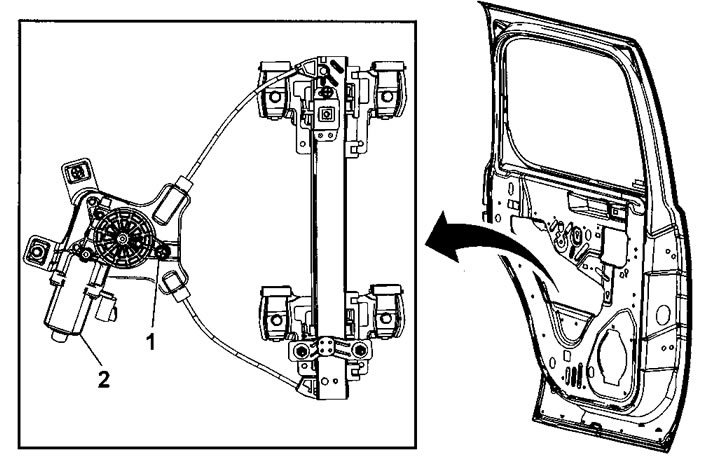 1
2