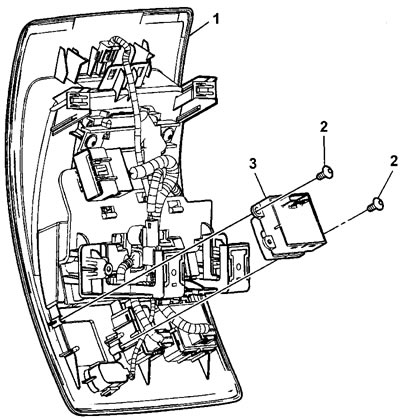 1
2
3
2