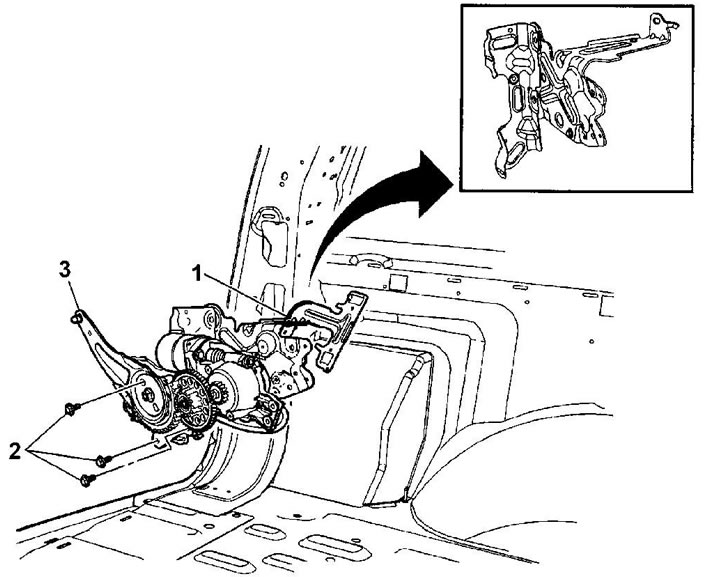 3
1
2