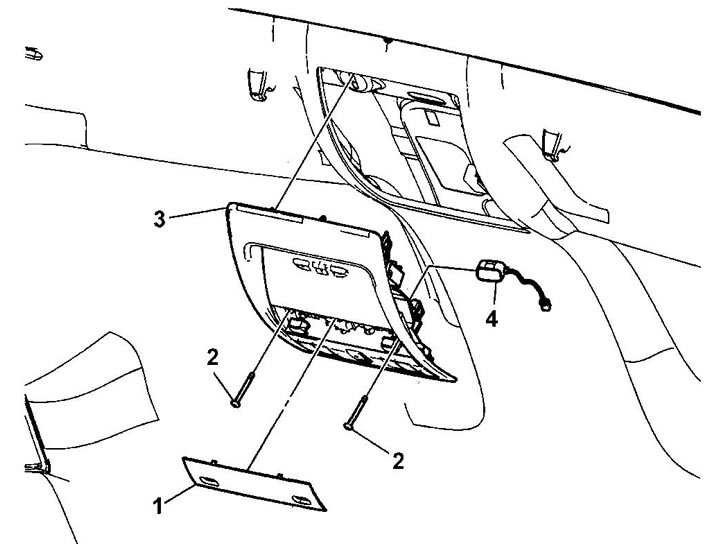 3
4
2
2
1