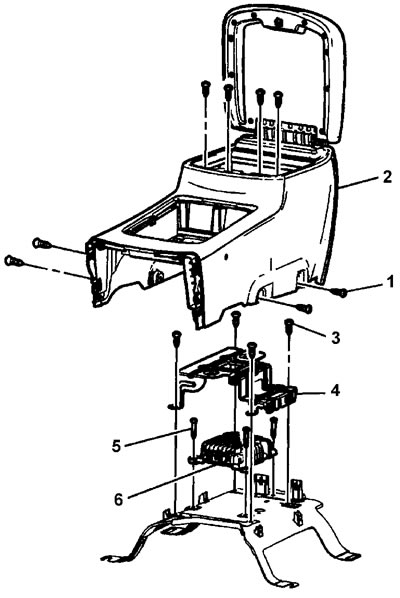 2
1
3
4
5
6