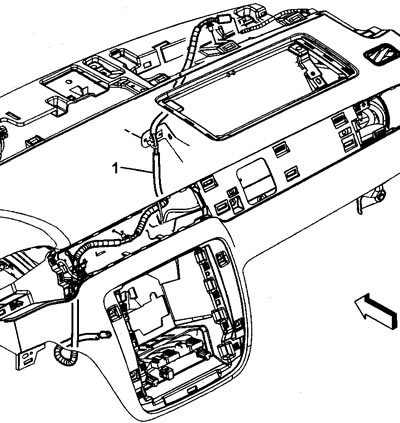 1