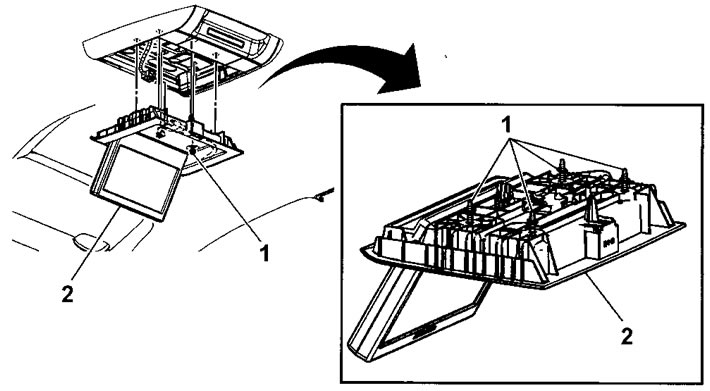 1
2
1
2